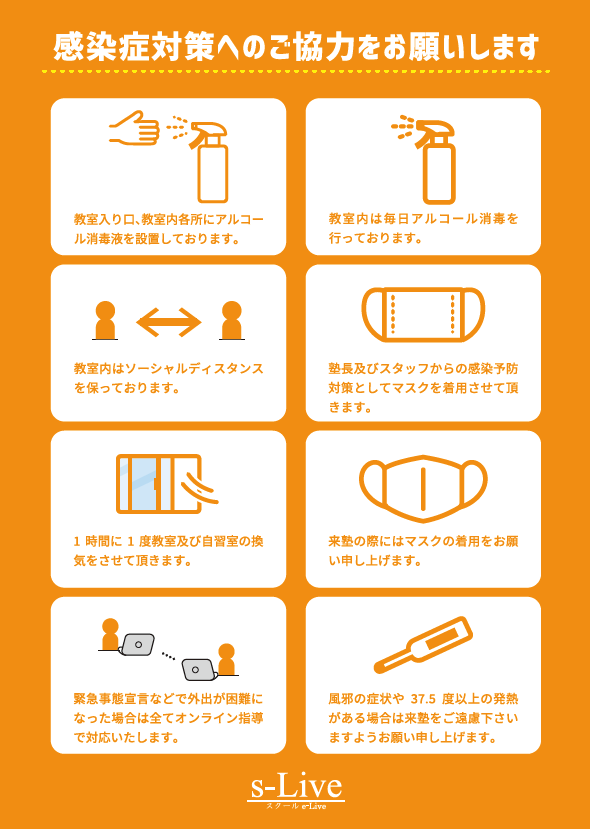 感染症対策へのご協力をお願いします

教室入り口、教室内各所にアルコール消毒液を設置しております。

教室内は毎日アルコール消毒を行っております。

教室内はソーシャルディスタンスを保っております。

塾長及びスタッフからの感染予防対策としてマスクを着用させて頂きます。

1 時間に 1 度教室及び自習室の換気をさせて頂きます。

来塾の際にはマスクの着用をお願い申し上げます。

緊急事態宣言などで外出が困難になった場合は全てオンライン指導で対応いたします。

風邪の症状や 37.5 度以上の発熱がある場合は来塾をご遠慮下さいますようお願い申し上げます。

s-Live
スクール e-Live